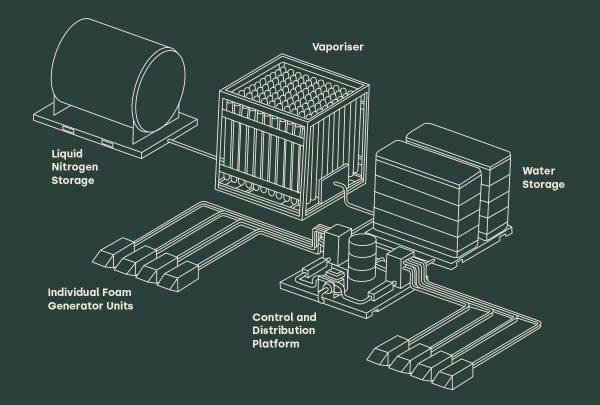 Vaporiser

Liquid Nitrogen Storage

Water Storage

Individual Foam Generator Units

Control and Distribution Platform